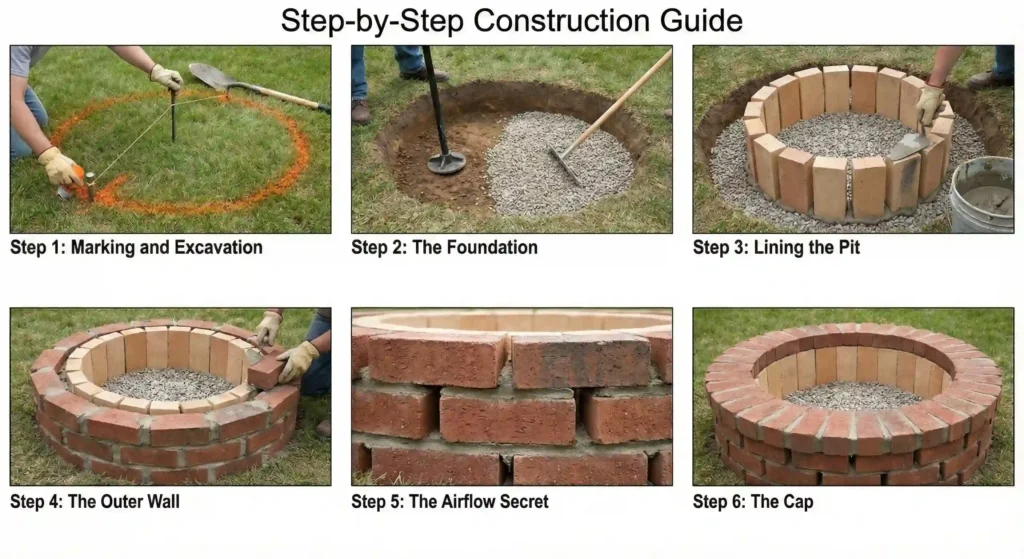 Step-by-Step Construction Guide

Step 1: Marking and Excavation

Step 2: The Foundation

Step 3: Lining the Pit

Step 4: The Outer Wall

Step 5: The Airflow Secret

Step 6: The Cap